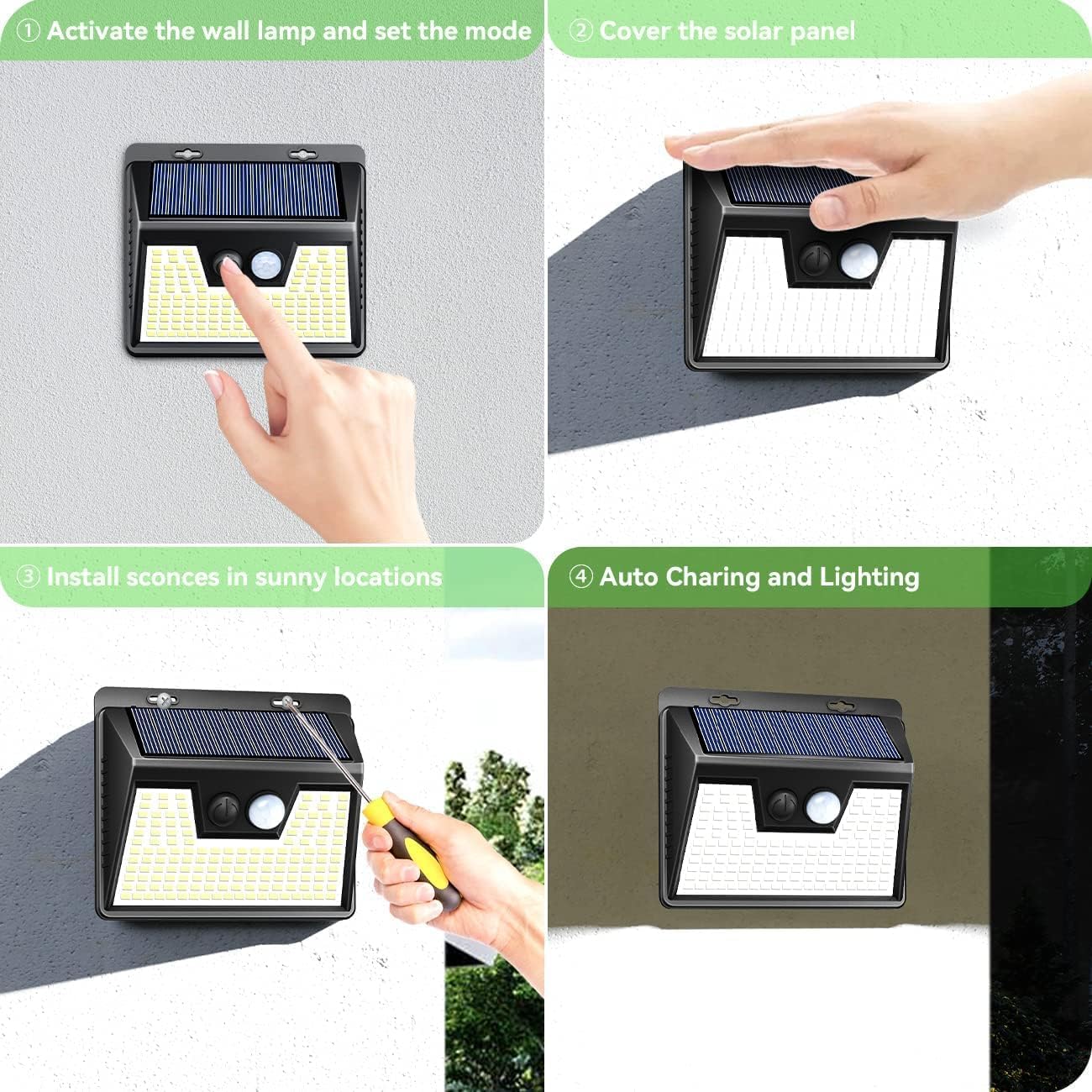 ① Activate the wall lamp and set the mode

② Cover the solar panel

③ Install sconces in sunny locations

④ Auto Charing and Lighting